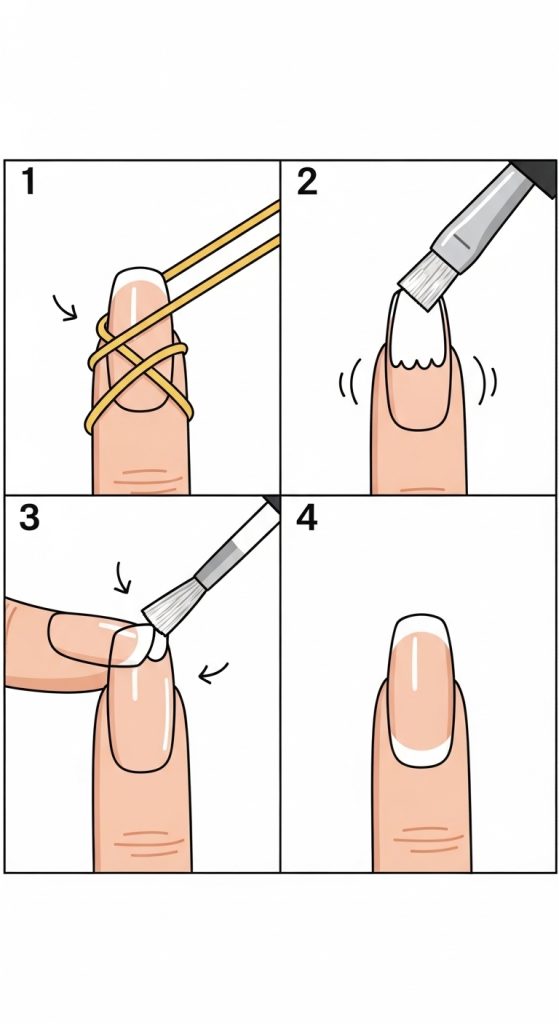 1

2

3

4