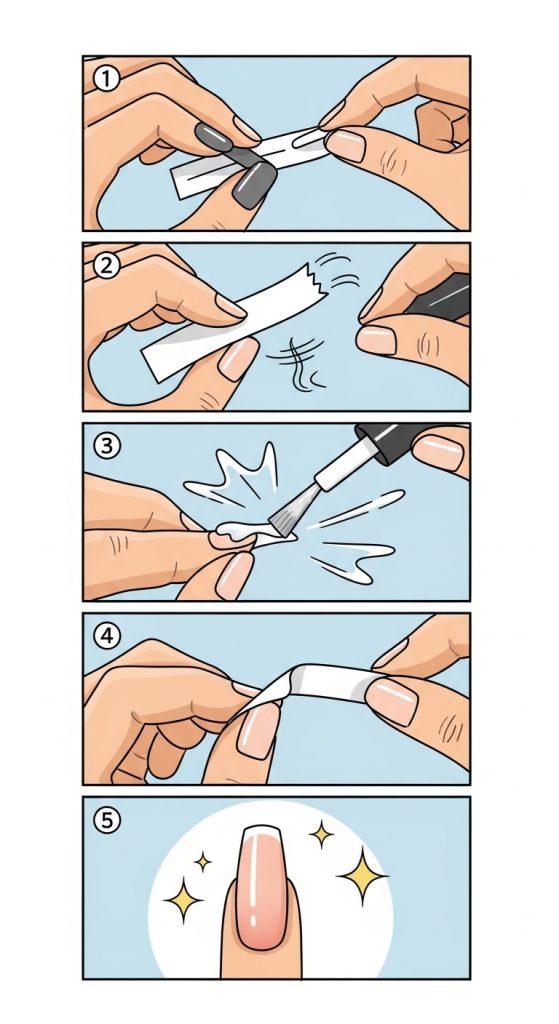 ①

②

③

④

⑤