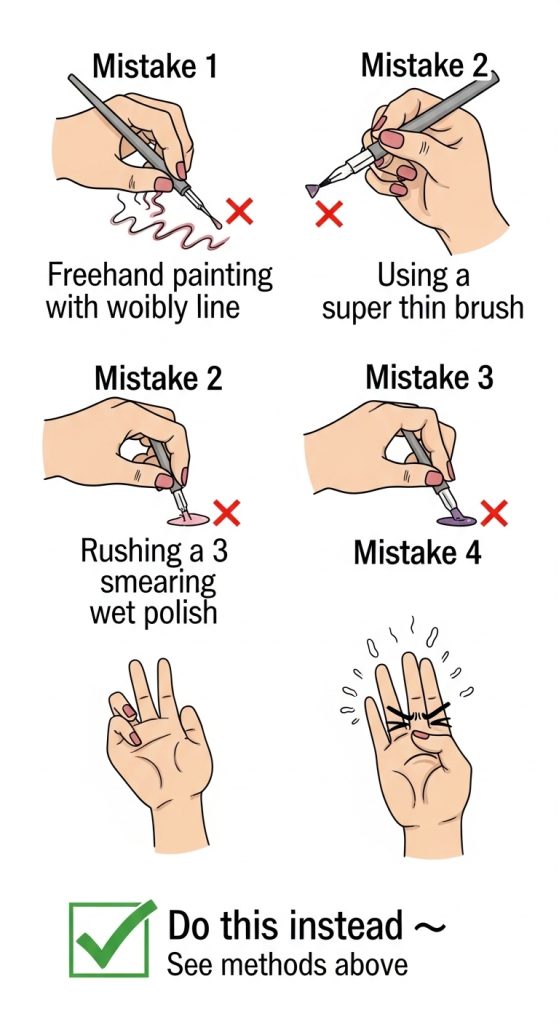 Mistake 1

Freehand painting with woibly line

Mistake 2

Using a super thin brush

Mistake 2

Rushing a 3 smearing wet polish

Mistake 3

Mistake 4

Do this instead ~
See methods above